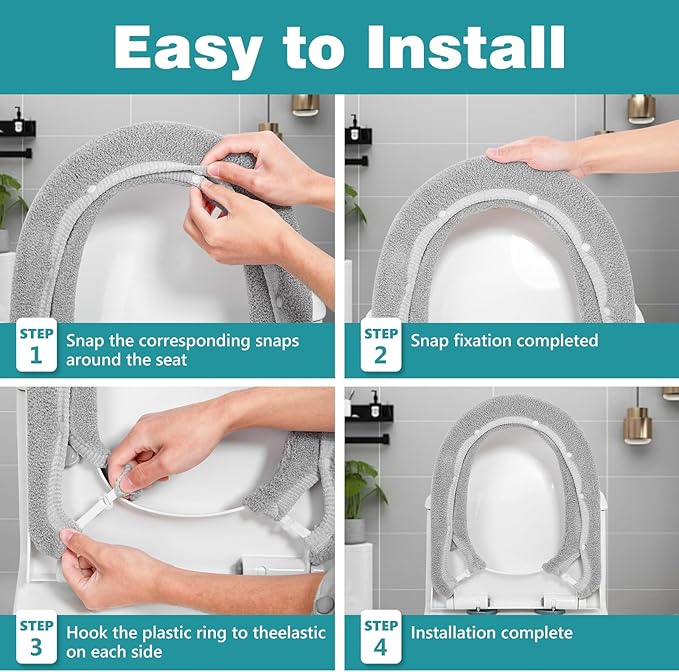 Easy to Install

STEP 1 Snap the corresponding snaps around the seat

STEP 2 Snap fixation completed

STEP 3 Hook the plastic ring to theelastic on each side

STEP 4 Installation complete