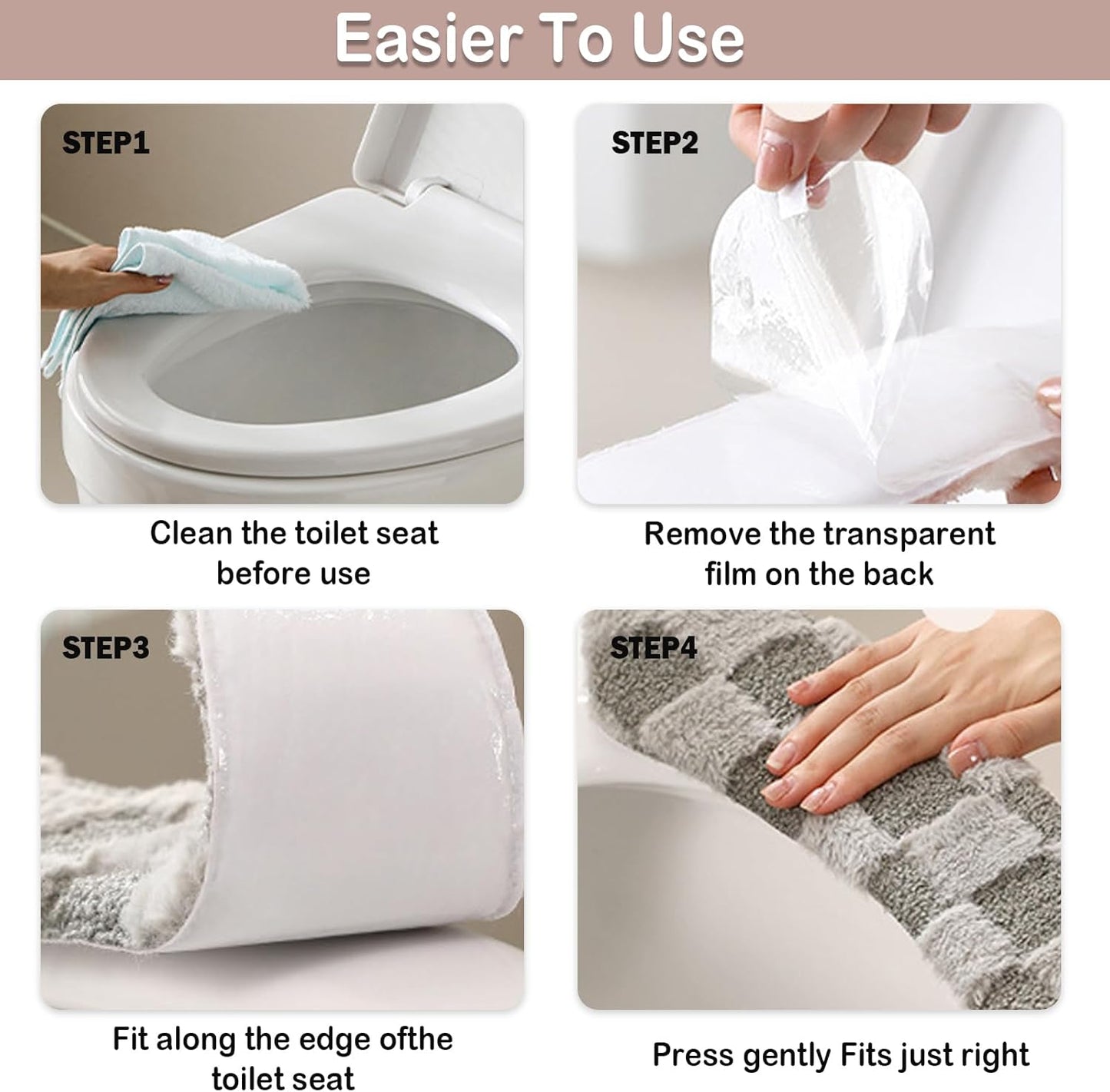 Easier To Use

STEP1

Clean the toilet seat before use

STEP2

Remove the transparent film on the back

STEP3

Fit along the edge ofthe toilet seat

STEP4

Press gently Fits just right